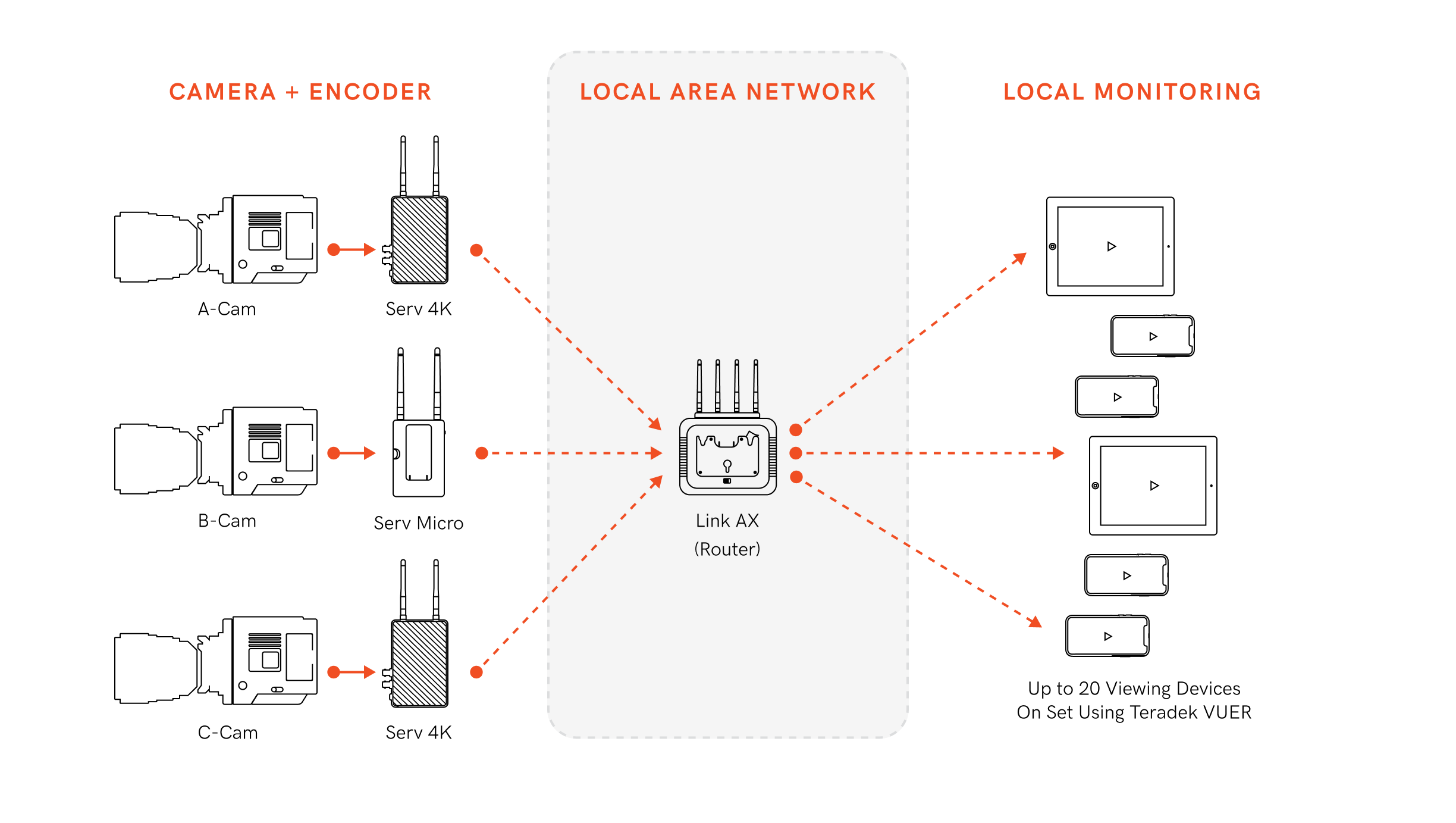 CAMERA + ENCODER

LOCAL AREA NETWORK

LOCAL MONITORING

A-Cam

Serv 4K

B-Cam

Serv Micro

C-Cam

Serv 4K

Link AX
(Router)

Up to 20 Viewing Devices
On Set Using Teradek VUER