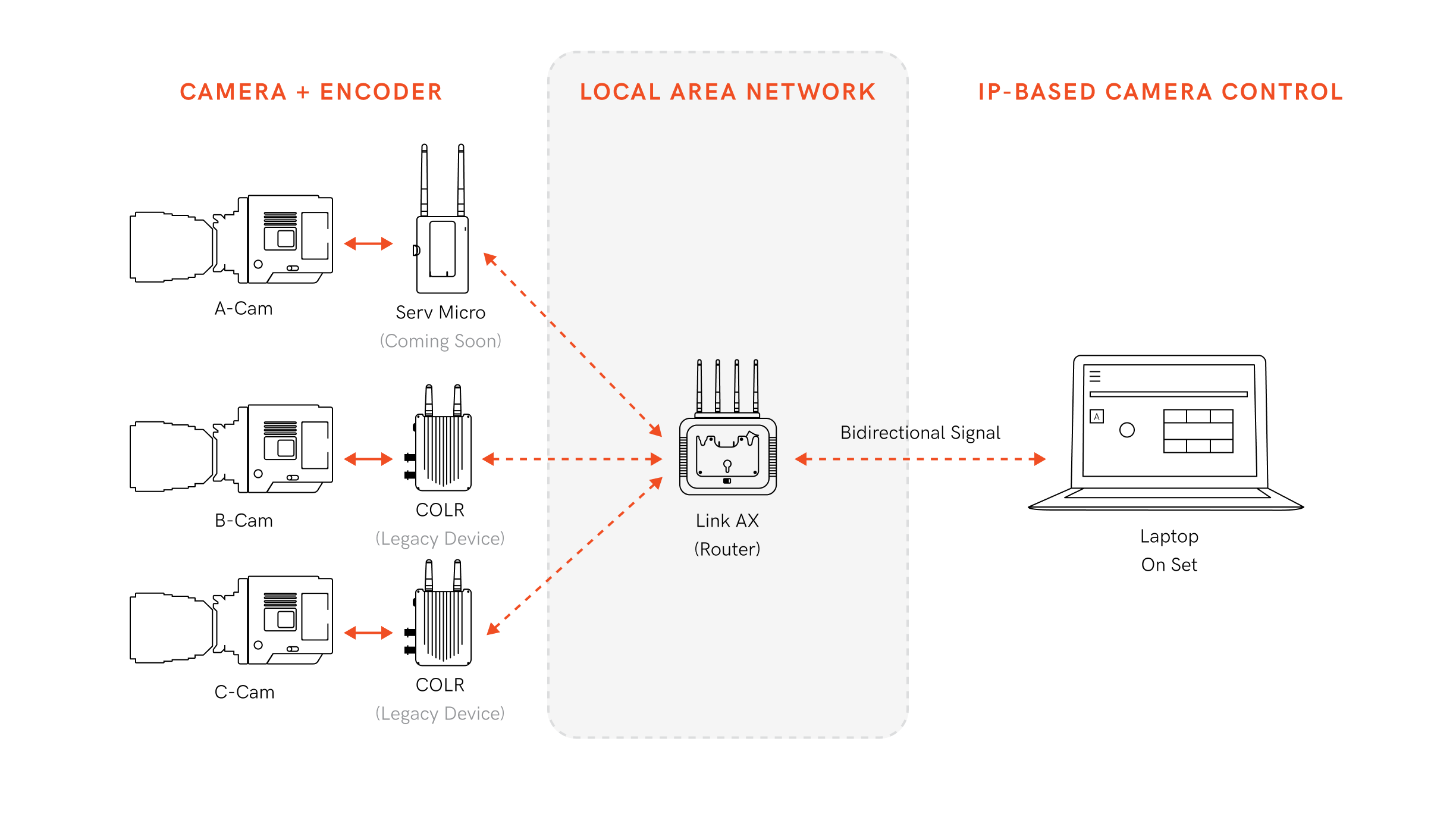 CAMERA + ENCODER

LOCAL AREA NETWORK

IP-BASED CAMERA CONTROL

A-Cam

Serv Micro
(Coming Soon)

B-Cam

COLR
(Legacy Device)

C-Cam

COLR
(Legacy Device)

Link AX
(Router)

Bidirectional Signal

A

Laptop
On Set